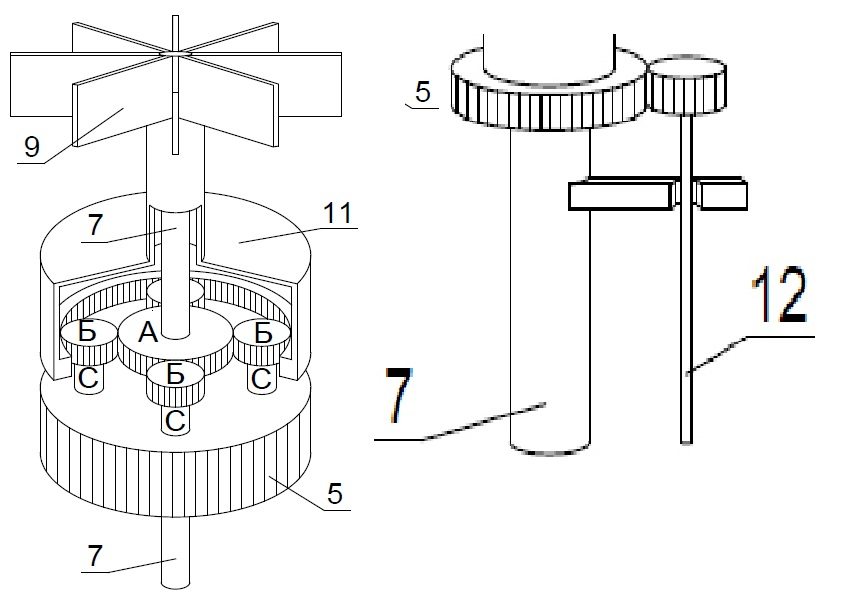 9
7
11
Б
А
Б
С
Б
С
С
5
7
5
12
7