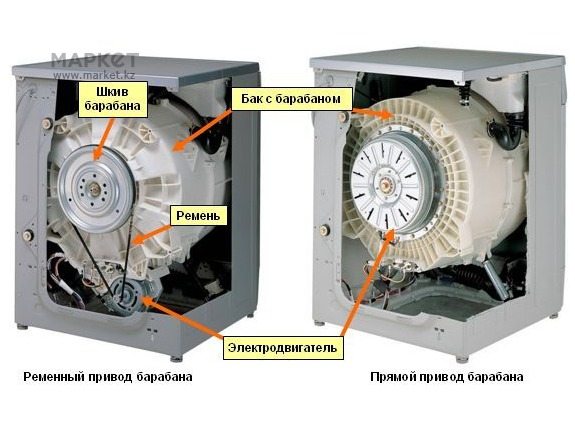 МАРКЕТ
www.market.kz

Шкив барабана

Бак с барабаном

Ремень

Электродвигатель

Ременный привод барабана

Прямой привод барабана