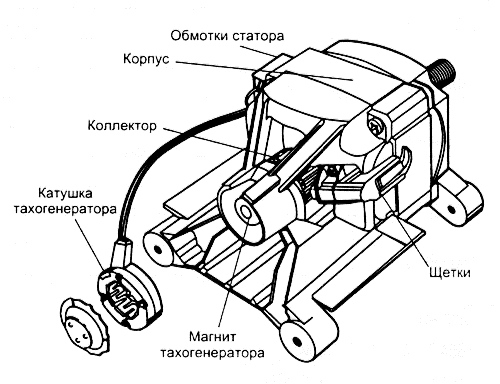 Обмотки статора

Корпус

Коллектор

Катушка тахогенератора

Щетки

Магнит тахогенератора