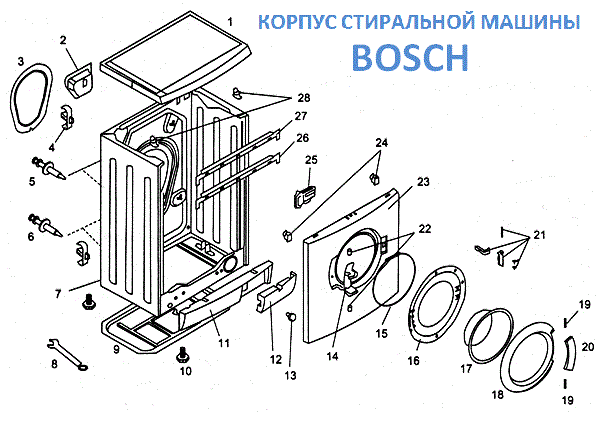 КОРПУС СТИРАЛЬНОЙ МАШИНЫ
BOSCH

1
2
3
28
27
26
4
5
24
25
23
6
22
21
7
19
20
8
9
10
11
12
13
14
15
16
17
18
19