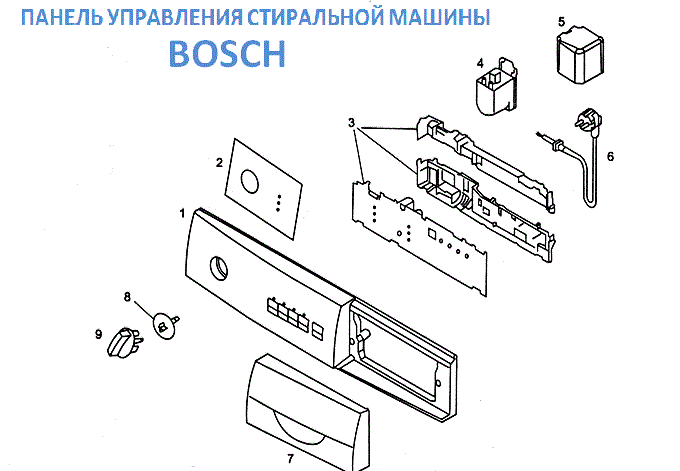 ПАНЕЛЬ УПРАВЛЕНИЯ СТИРАЛЬНОЙ МАШИНЫ
BOSCH

5
4
3
6
2
1
8
9
7