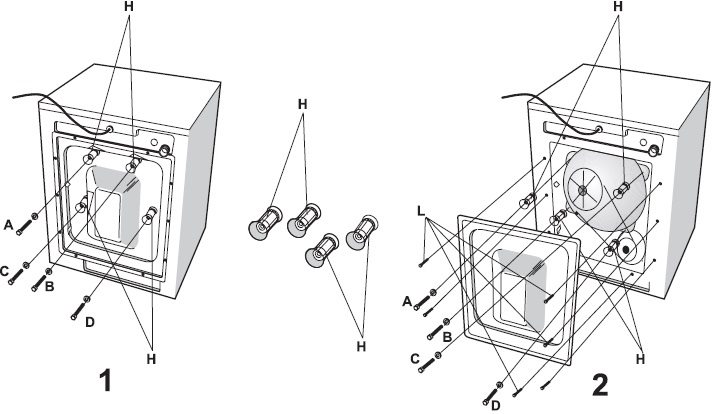 H
A
C
B
D
H
1
H
H
H
L
A
B
C
D
H
2