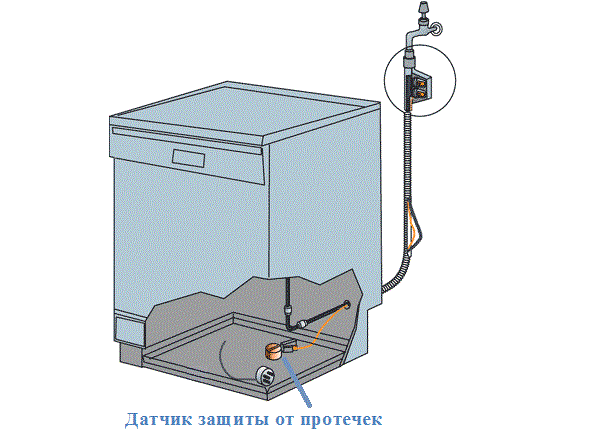 Датчик защиты от протечек