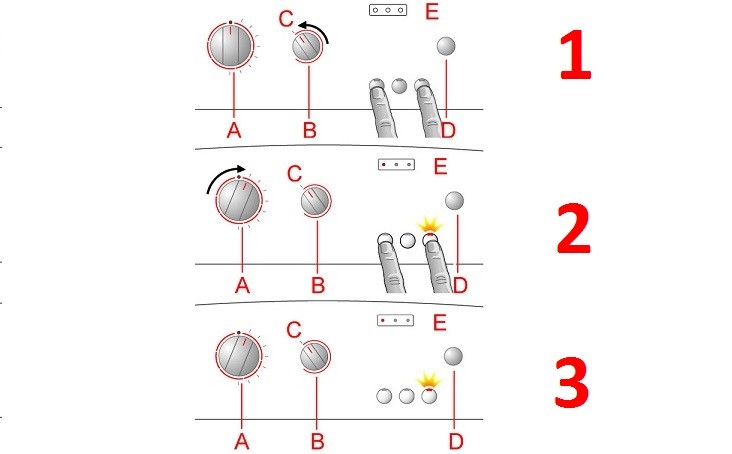 C E
1
A B D

C E
2
A B D

C E
3
A B D