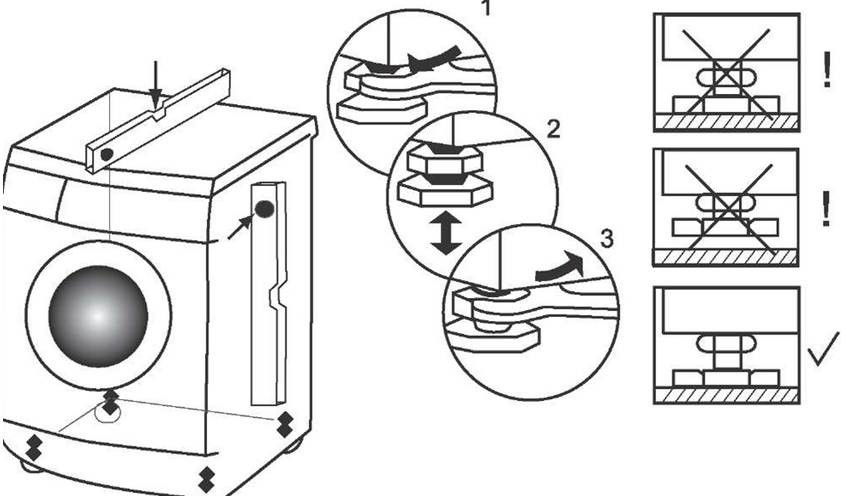 1

2

3

!

!