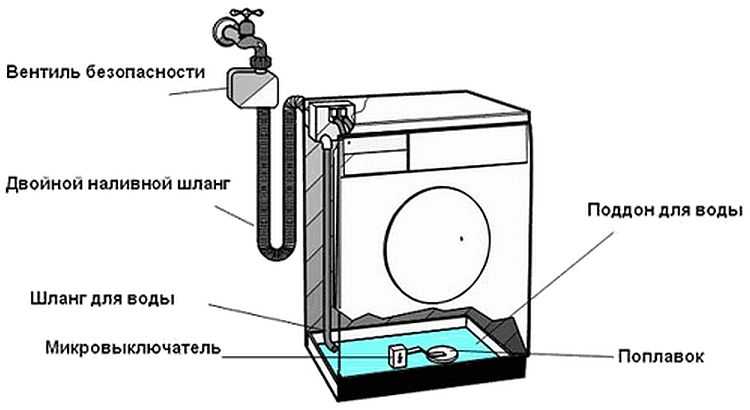 Вентиль безопасности

Двойной наливной шланг

Поддон для воды

Шланг для воды

Микровыключатель

Поплавок