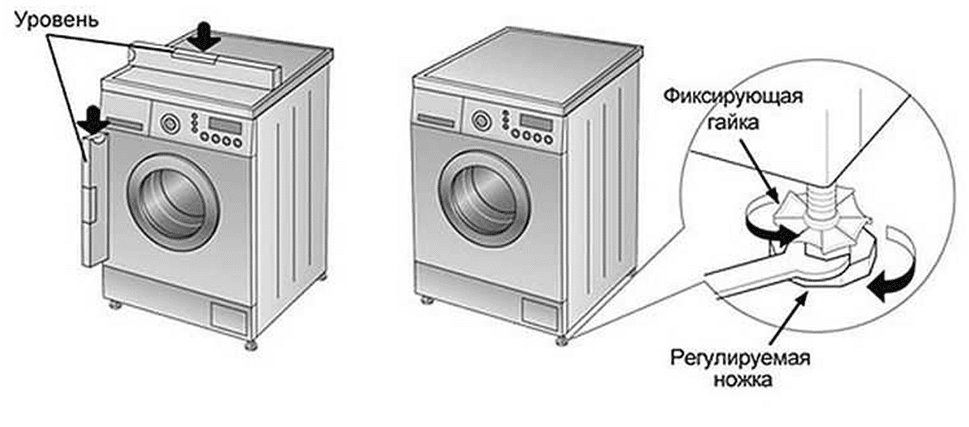 Уровень

Фиксирующая гайка

Регулируемая ножка