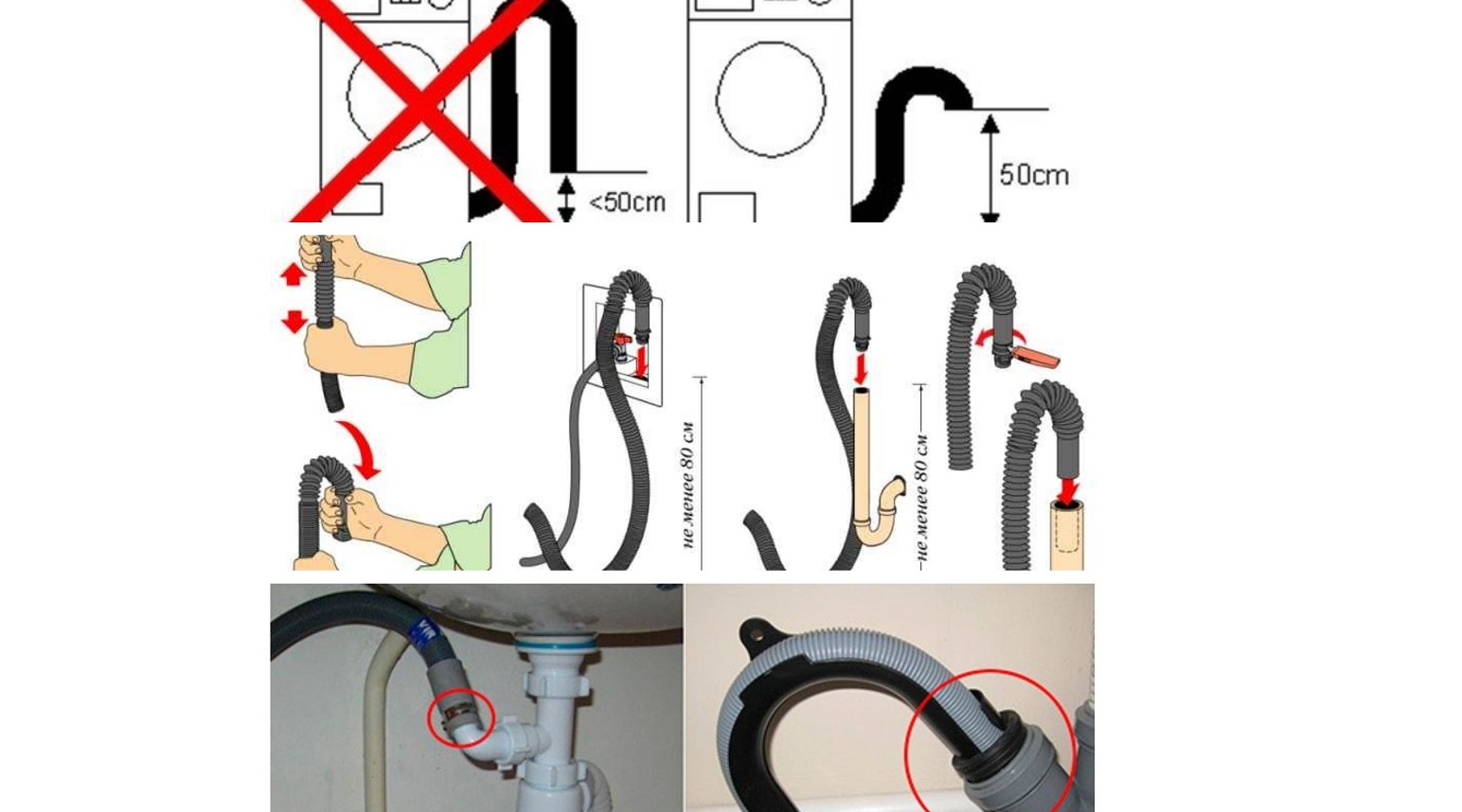 <50cm

50cm

не менее 80 см

не менее 80 см