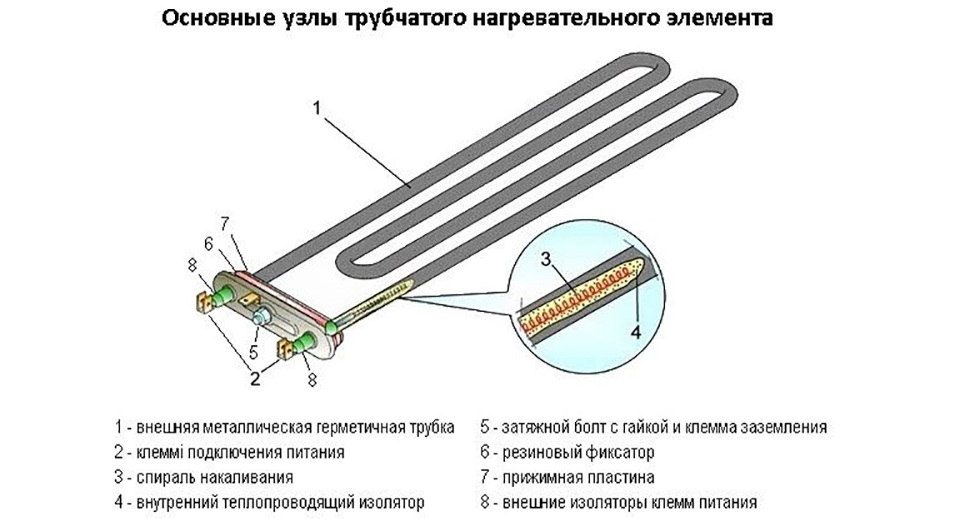 Основные узлы трубчатого нагревательного элемента

1

7

6

8

5

2

8

3

4

1 - внешняя металлическая герметичная трубка
2 - клеммі подключения питания
3 - спираль накаливания
4 - внутренний теплопроводящий изолятор

5 - затяжной болт с гайкой и клемма заземления
6 - резиновый фиксатор
7 - прижимная пластина
8 - внешние изоляторы клемм питания