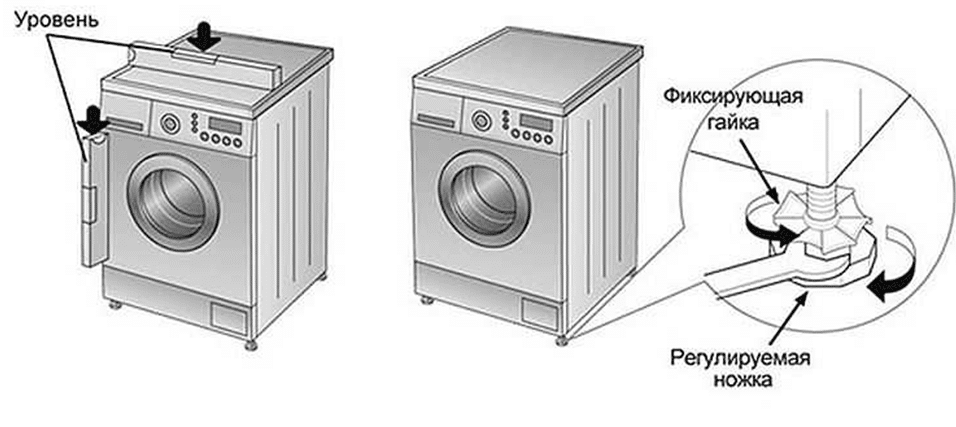 Уровень

Фиксирующая гайка

Регулируемая ножка