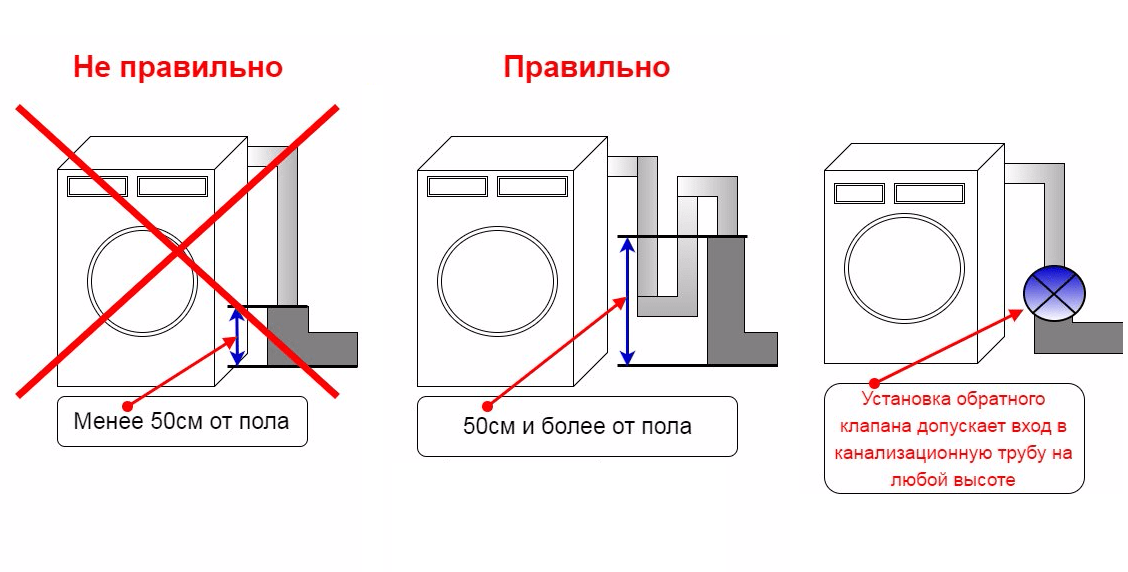 Не правильно

Менее 50см от пола

Правильно

50см и более от пола

Установка обратного клапана допускает вход в канализационную трубу на любой высоте