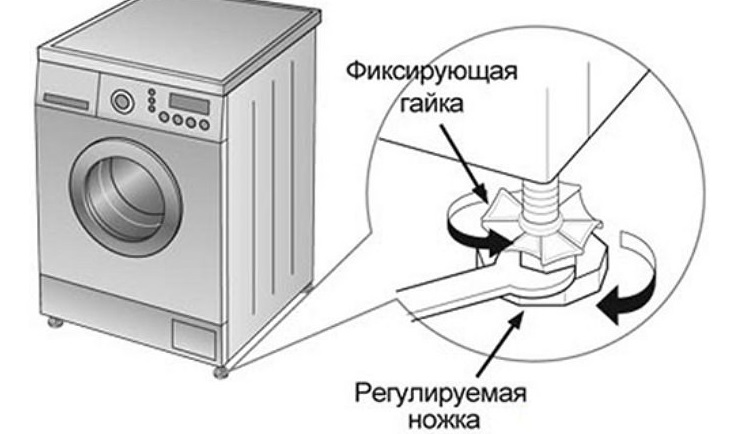 Фиксирующая гайка

Регулируемая ножка