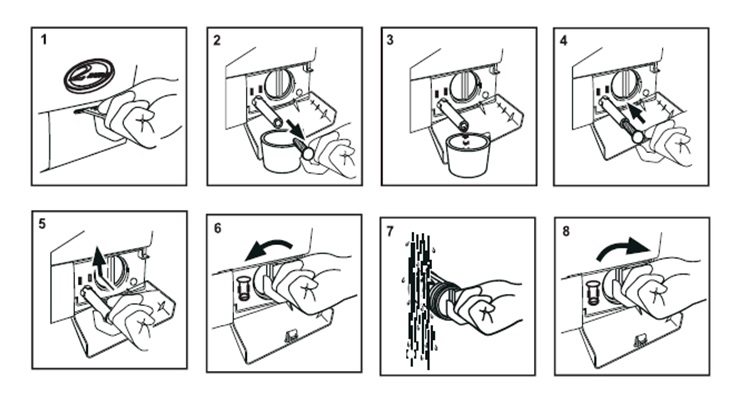 1
2
3
4
5
6
7
8