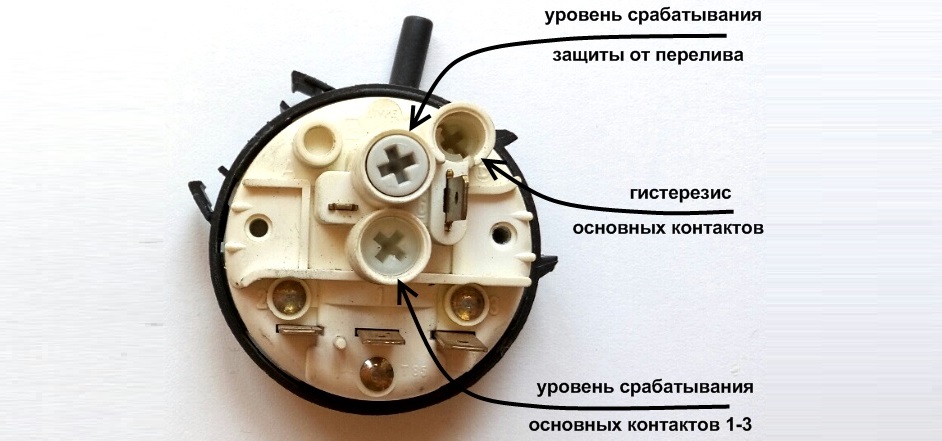 уровень срабатывания
защиты от перелива

гистерезис
основных контактов

уровень срабатывания
основных контактов 1-3