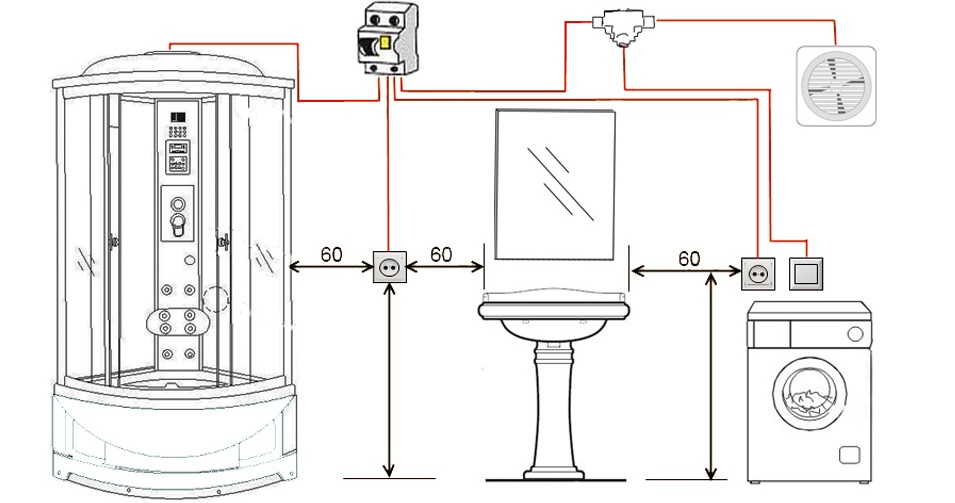 60
60
60