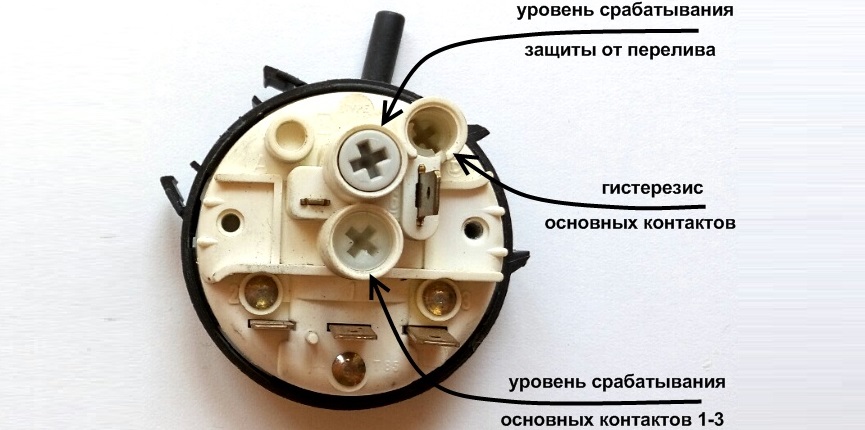 уровень срабатывания
защиты от перелива

гистерезис
основных контактов

уровень срабатывания
основных контактов 1-3