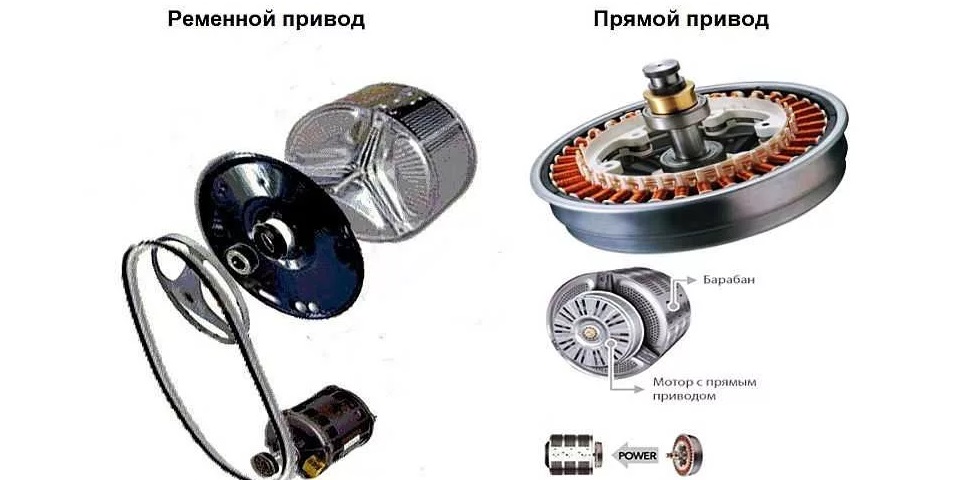 Ременной привод

Прямой привод

Барабан

Мотор с прямым приводом

POWER