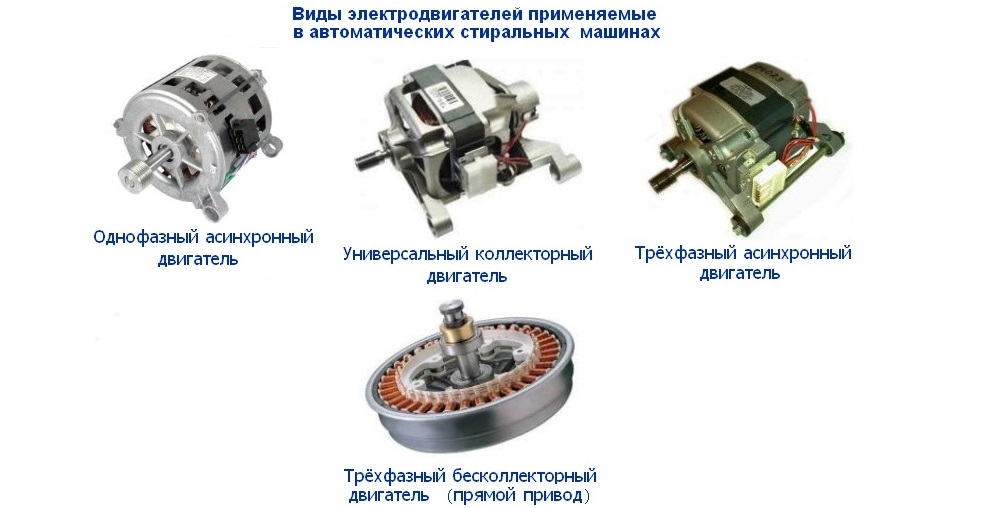 Виды электродвигателей применяемые
в автоматических стиральных машинах

Однофазный асинхронный двигатель

Универсальный коллекторный двигатель

Трёхфазный асинхронный двигатель

Трёхфазный бесколлекторный двигатель (прямой привод)