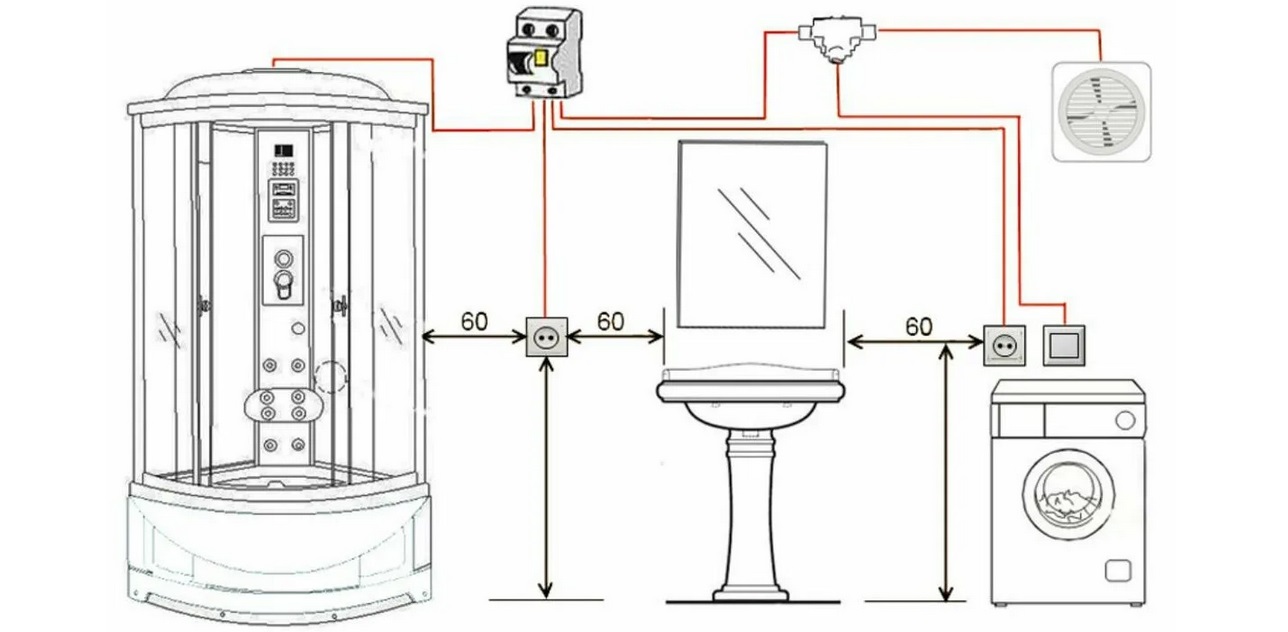 60
60
60