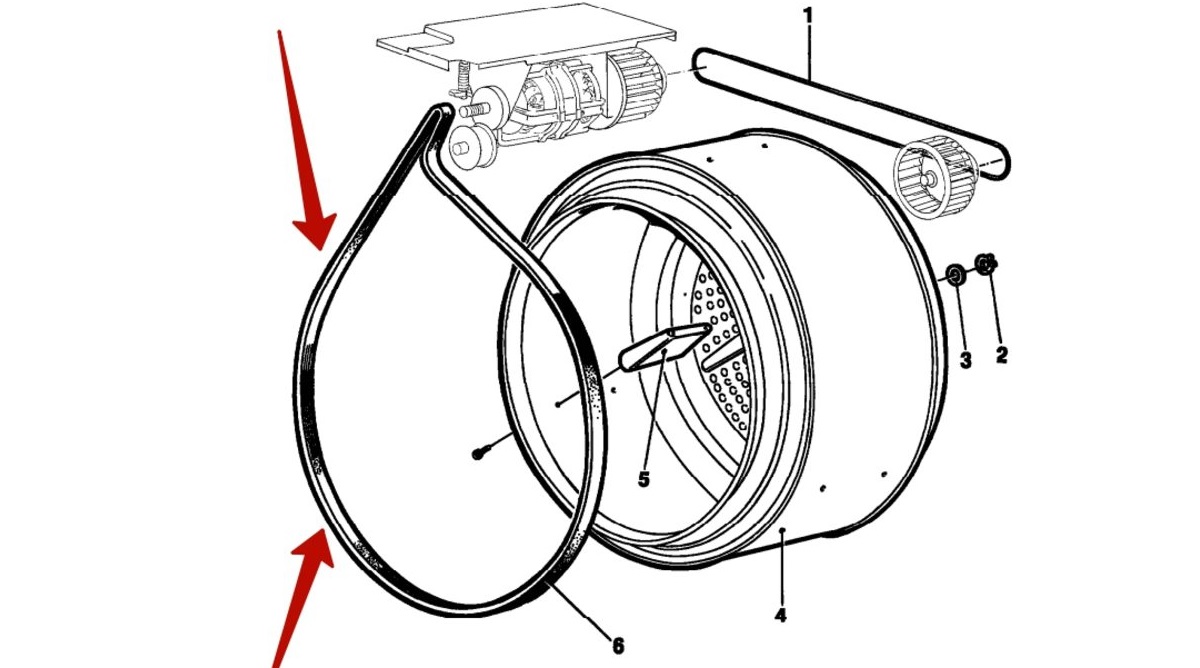 1
3
2
5
4
6